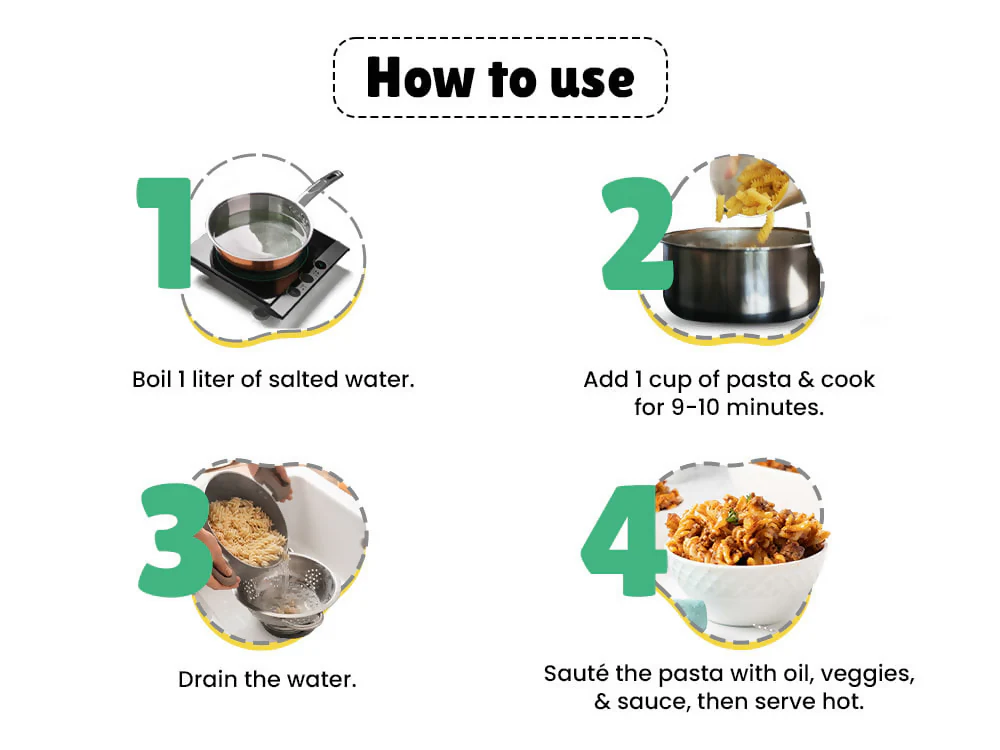 How to use

1

Boil 1 liter of salted water.

2

Add 1 cup of pasta & cook for 9-10 minutes.

3

Drain the water.

4

Sauté the pasta with oil, veggies, & sauce, then serve hot.