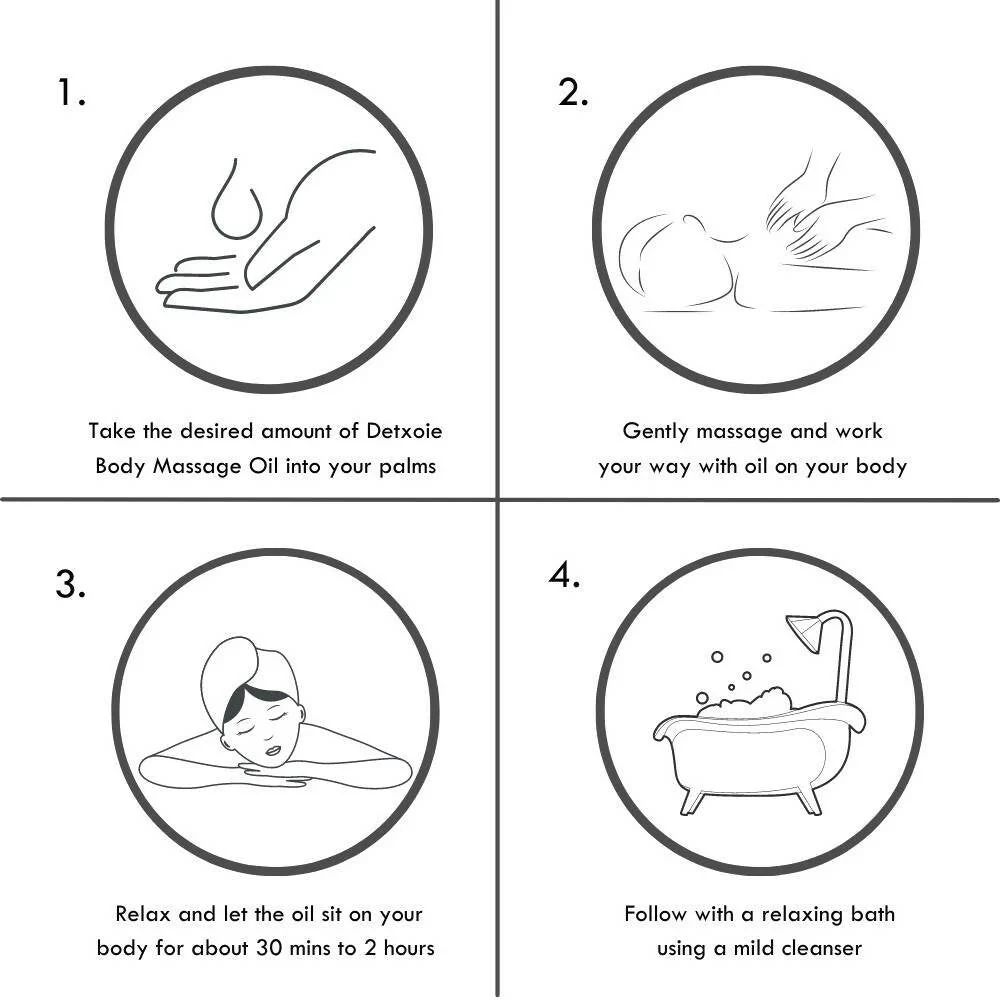 1.

Take the desired amount of Detxoie Body Massage Oil into your palms

2.

Gently massage and work your way with oil on your body

3.

Relax and let the oil sit on your body for about 30 mins to 2 hours

4.

Follow with a relaxing bath using a mild cleanser